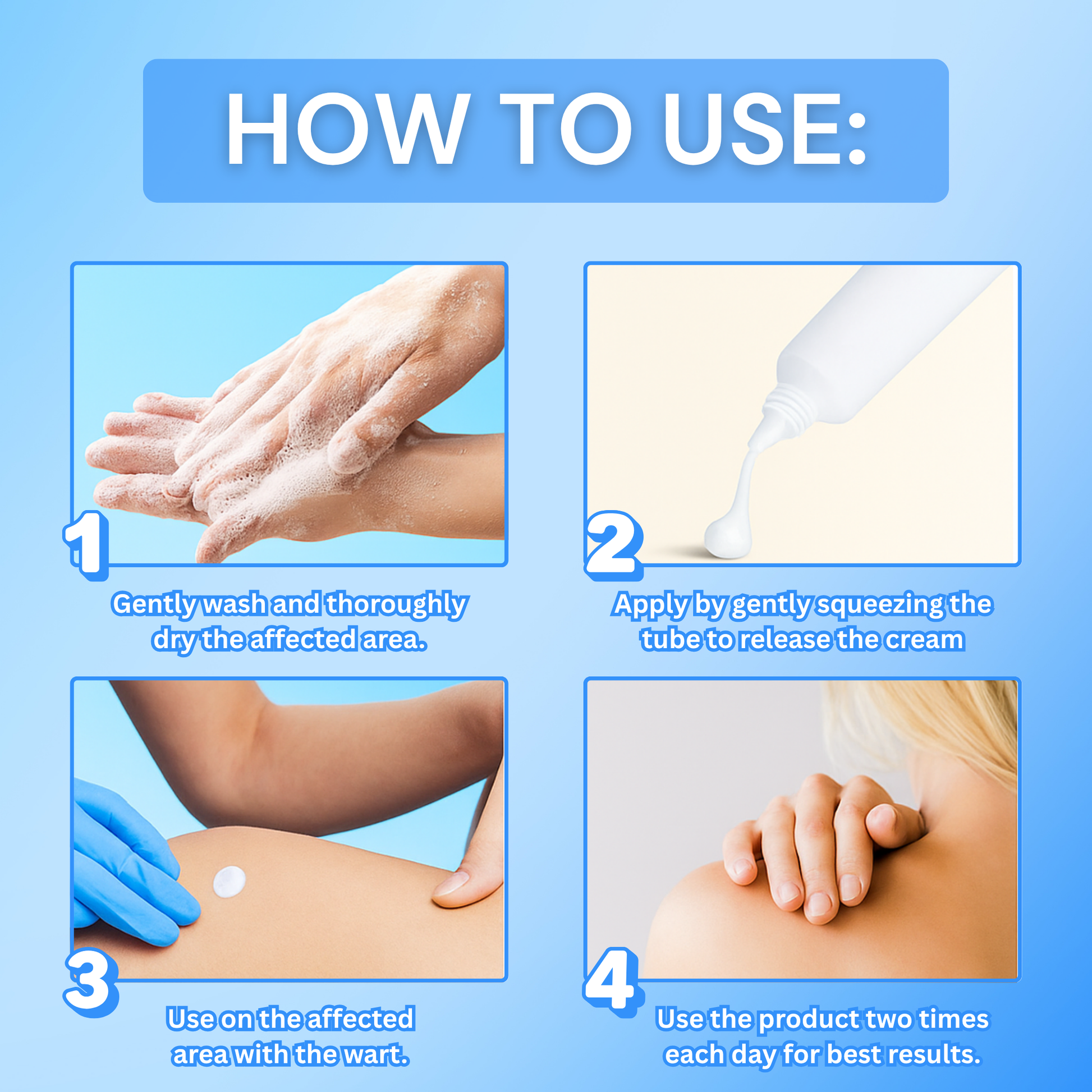 HOW TO USE:

1

Gently wash and thoroughly dry the affected area.

2

Apply by gently squeezing the tube to release the cream

3

Use on the affected area with the wart.

4

Use the product two times each day for best results.