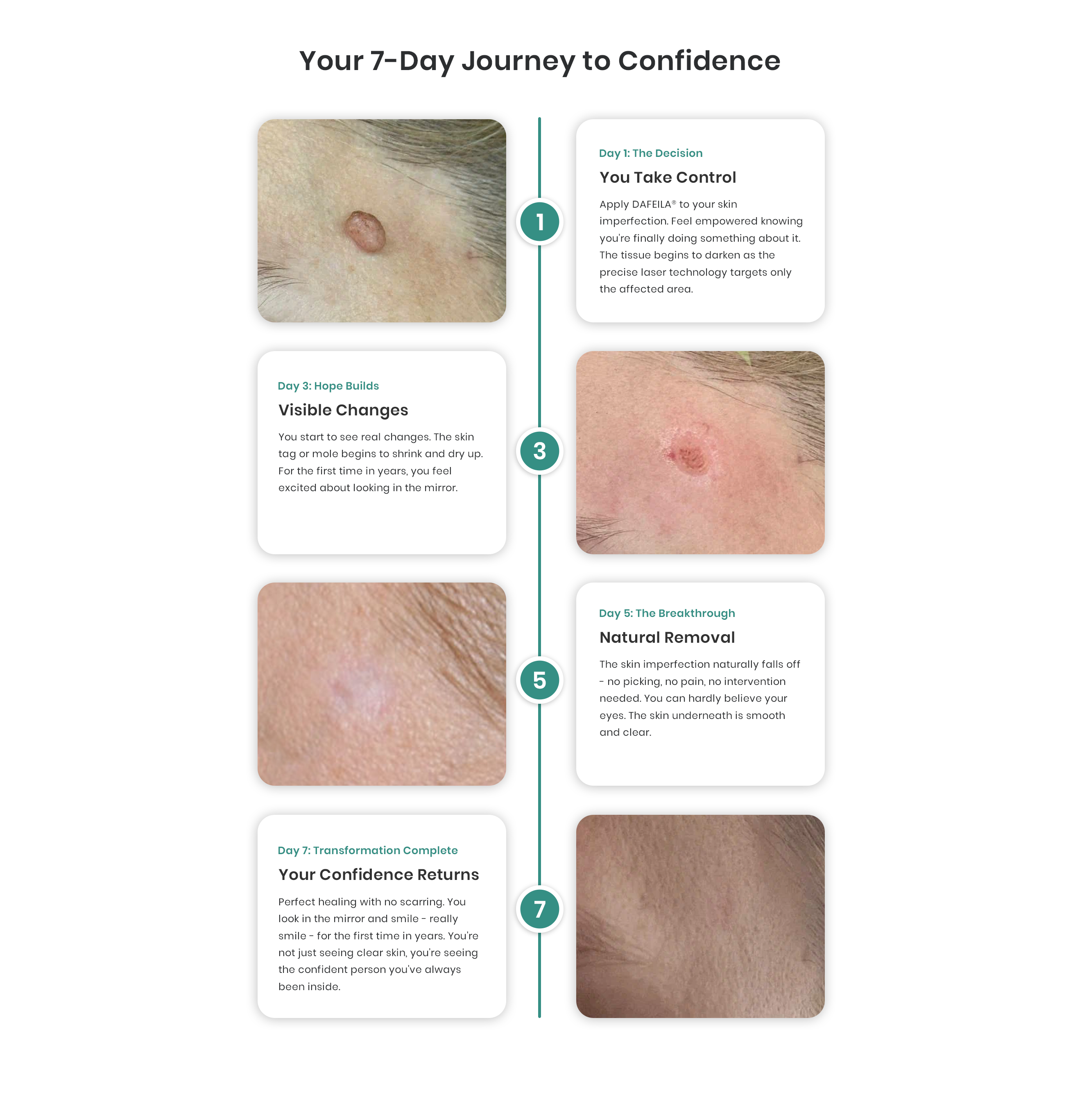 Your 7-Day Journey to Confidence

1

Day 1: The Decision

You Take Control

Apply DAFEILA® to your skin imperfection. Feel empowered knowing you're finally doing something about it. The tissue begins to darken as the precise laser technology targets only the affected area.

Day 3: Hope Builds

Visible Changes

You start to see real changes. The skin tag or mole begins to shrink and dry up. For the first time in years, you feel excited about looking in the mirror.

3

5

Day 5: The Breakthrough

Natural Removal

The skin imperfection naturally falls off - no picking, no pain, no intervention needed. You can hardly believe your eyes. The skin underneath is smooth and clear.

Day 7: Transformation Complete

Your Confidence Returns

Perfect healing with no scarring. You look in the mirror and smile - really smile - for the first time in years. You're not just seeing clear skin, you're seeing the confident person you've always been inside.

7