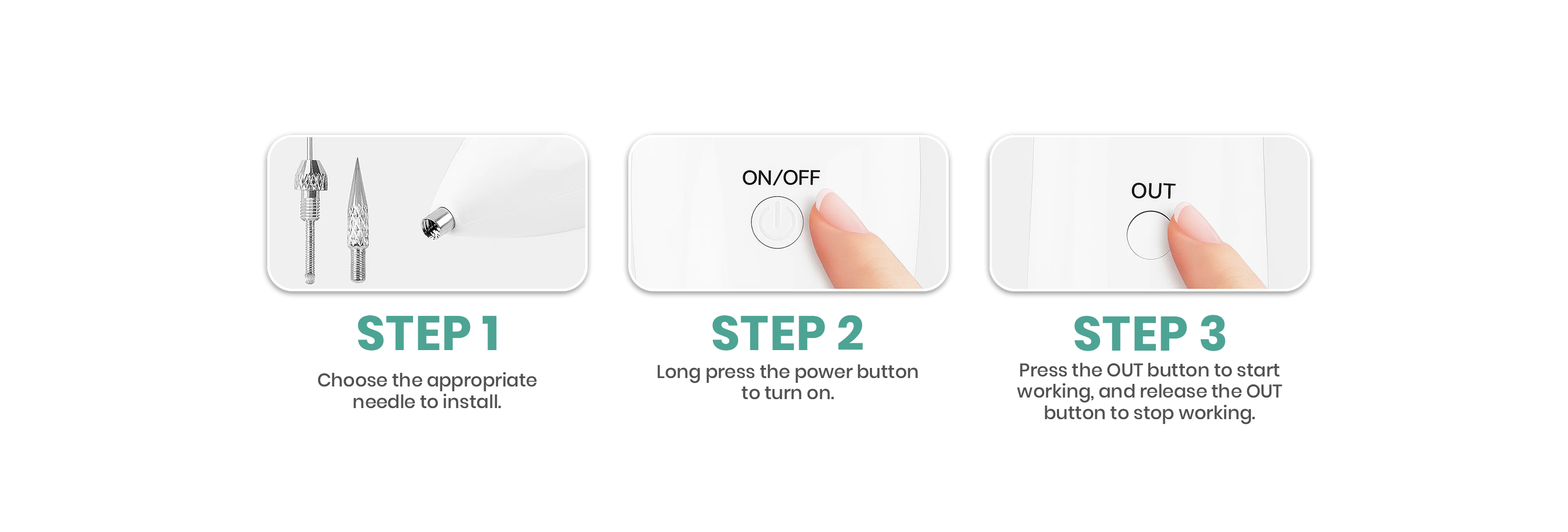 STEP 1

Choose the appropriate needle to install.

ON/OFF

STEP 2

Long press the power button to turn on.

OUT

STEP 3

Press the OUT button to start working, and release the OUT button to stop working.