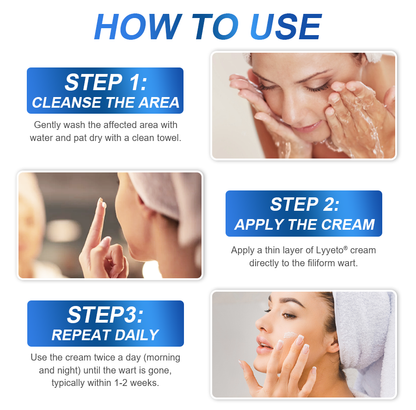 HOW TO USE

STEP 1:
CLEANSE THE AREA

Gently wash the affected area with water and pat dry with a clean towel.

STEP 2:
APPLY THE CREAM

Apply a thin layer of Lyyeto® cream directly to the filiform wart.

STEP3:
REPEAT DAILY

Use the cream twice a day (morning and night) until the wart is gone, typically within 1-2 weeks.