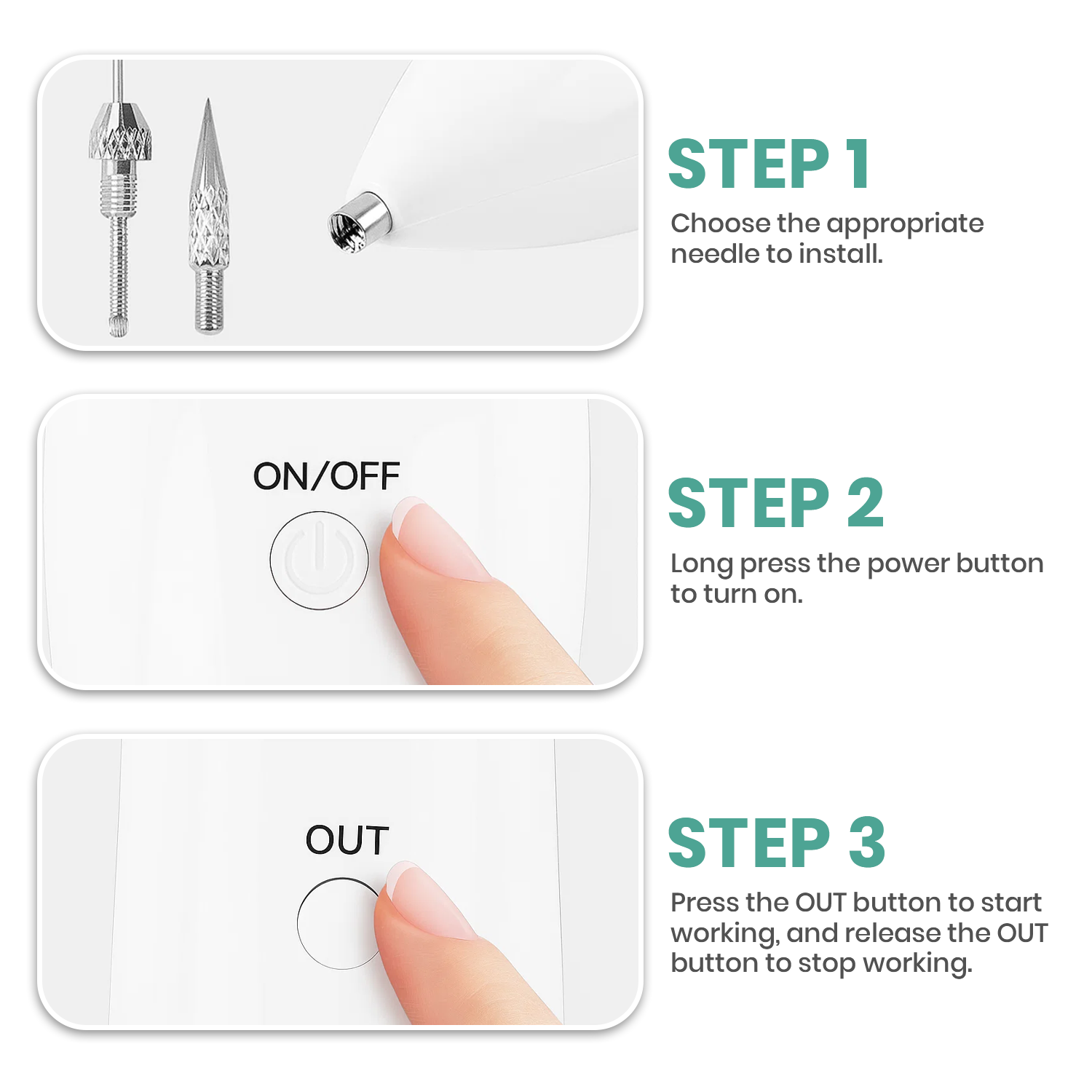 STEP 1

Choose the appropriate needle to install.

ON/OFF

STEP 2

Long press the power button to turn on.

OUT

STEP 3

Press the OUT button to start working, and release the OUT button to stop working.