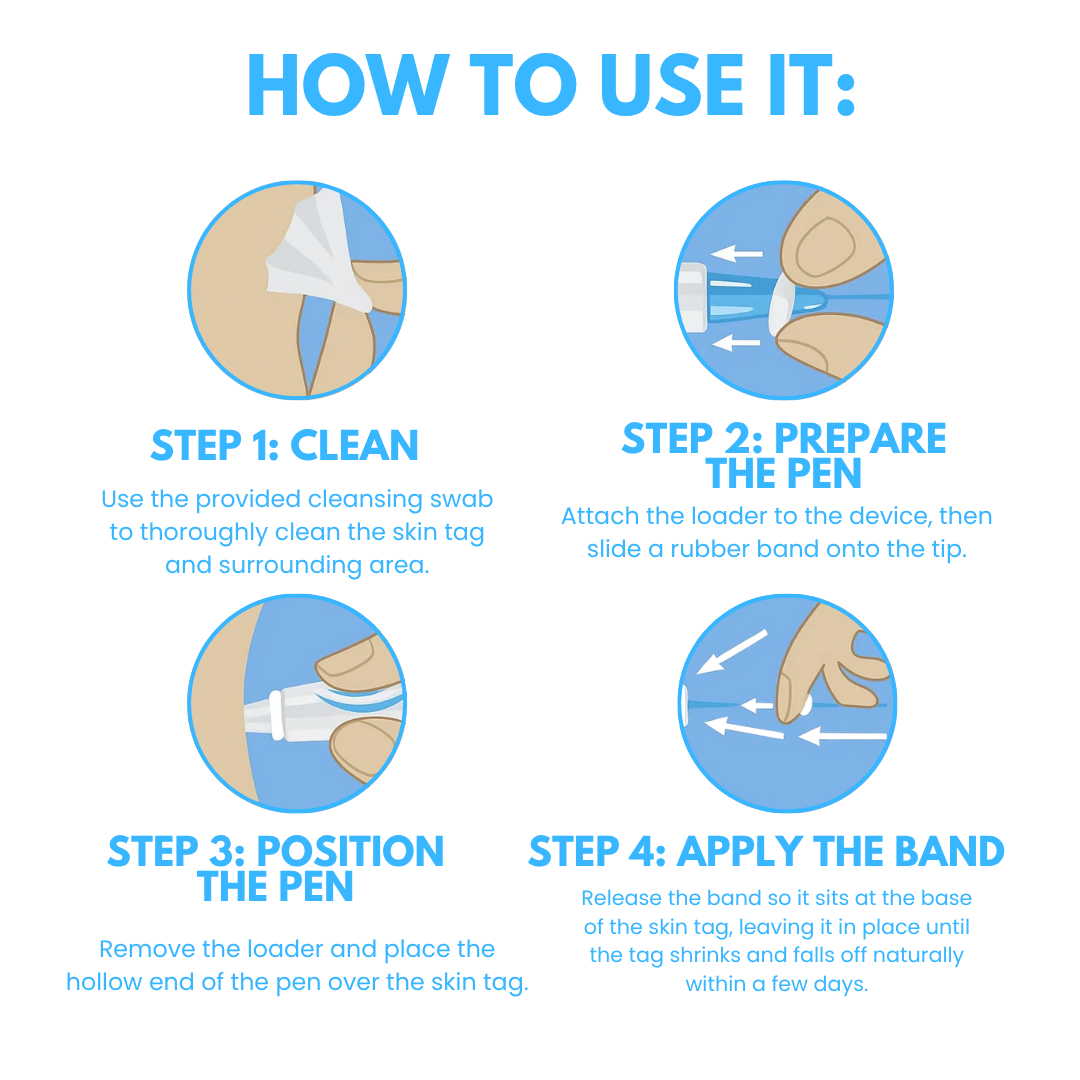 HOW TO USE IT:

STEP 1: CLEAN

Use the provided cleansing swab to thoroughly clean the skin tag and surrounding area.

STEP 2: PREPARE THE PEN

Attach the loader to the device, then slide a rubber band onto the tip.

STEP 3: POSITION THE PEN

Remove the loader and place the hollow end of the pen over the skin tag.

STEP 4: APPLY THE BAND

Release the band so it sits at the base of the skin tag, leaving it in place until the tag shrinks and falls off naturally within a few days.