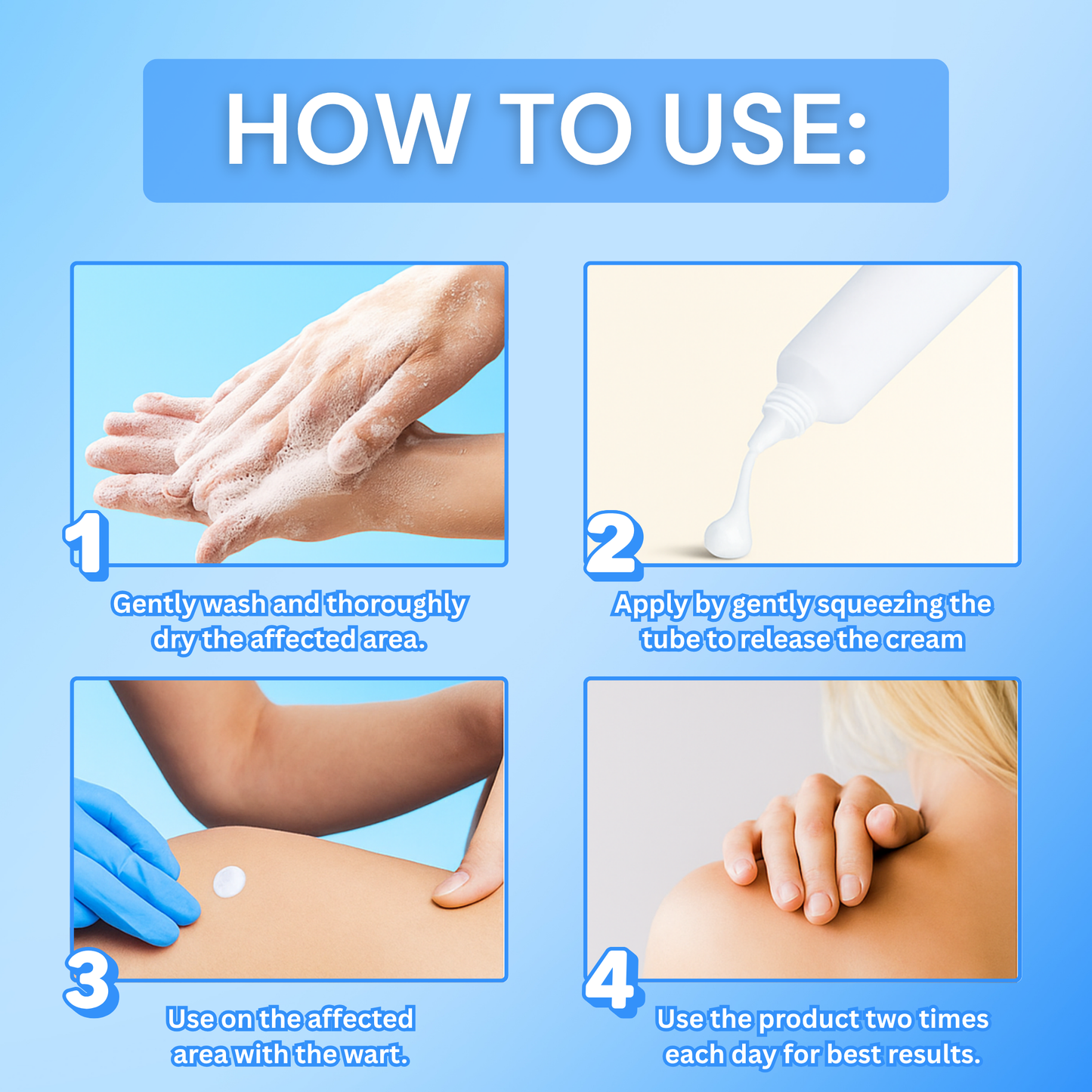 HOW TO USE:

1
Gently wash and thoroughly dry the affected area.

2
Apply by gently squeezing the tube to release the cream

3
Use on the affected area with the wart.

4
Use the product two times each day for best results.