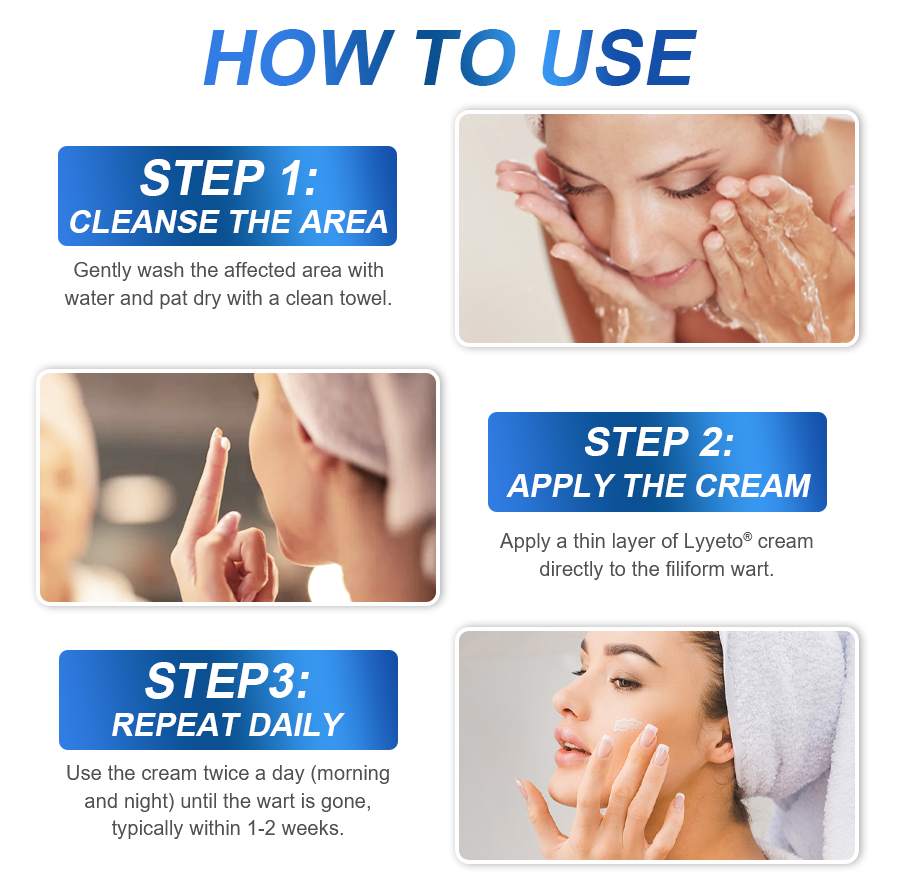 HOW TO USE

STEP 1:
CLEANSE THE AREA

Gently wash the affected area with water and pat dry with a clean towel.

STEP 2:
APPLY THE CREAM

Apply a thin layer of Lyyeto® cream directly to the filiform wart.

STEP3:
REPEAT DAILY

Use the cream twice a day (morning and night) until the wart is gone, typically within 1-2 weeks.