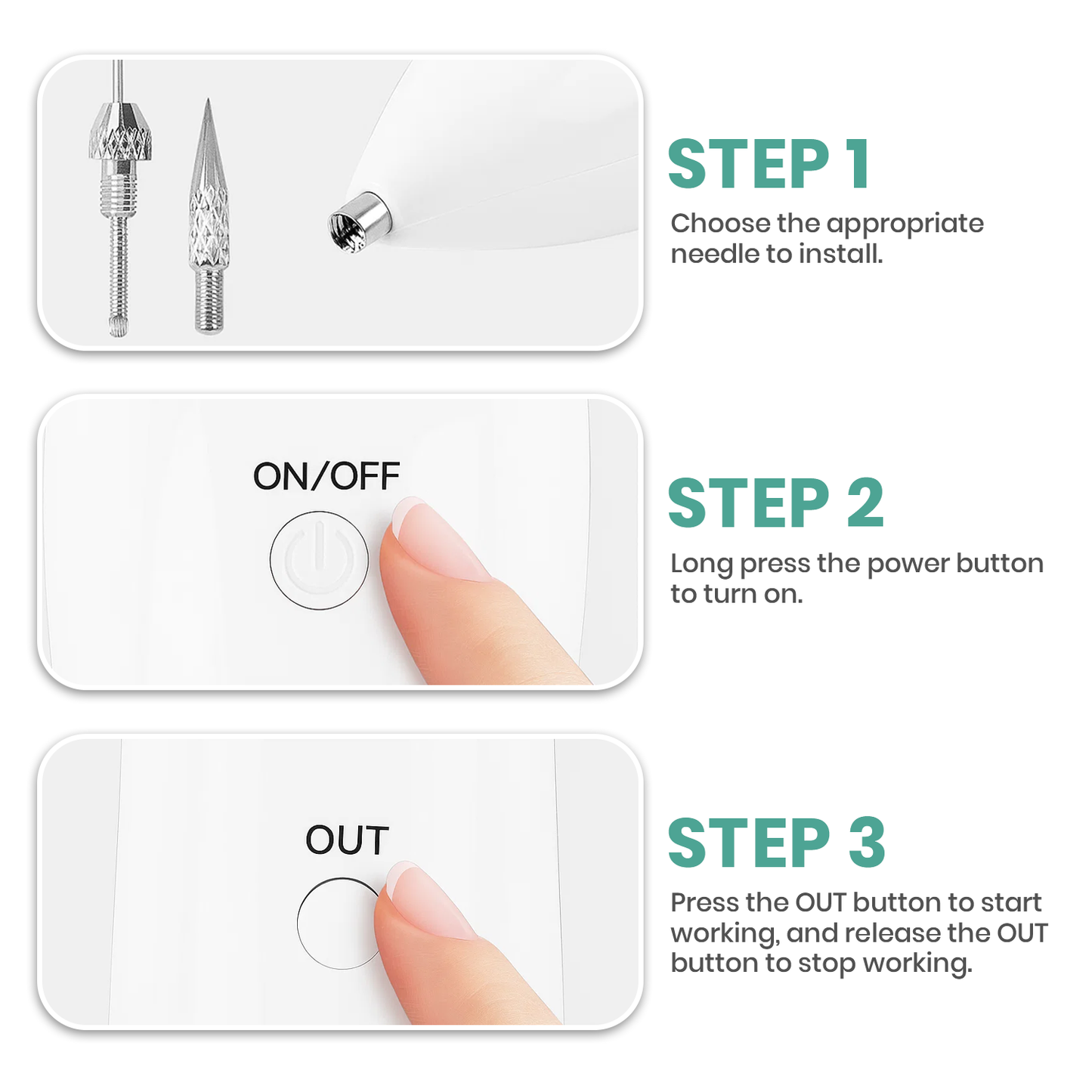 STEP 1

Choose the appropriate needle to install.

ON/OFF

STEP 2

Long press the power button to turn on.

OUT

STEP 3

Press the OUT button to start working, and release the OUT button to stop working.